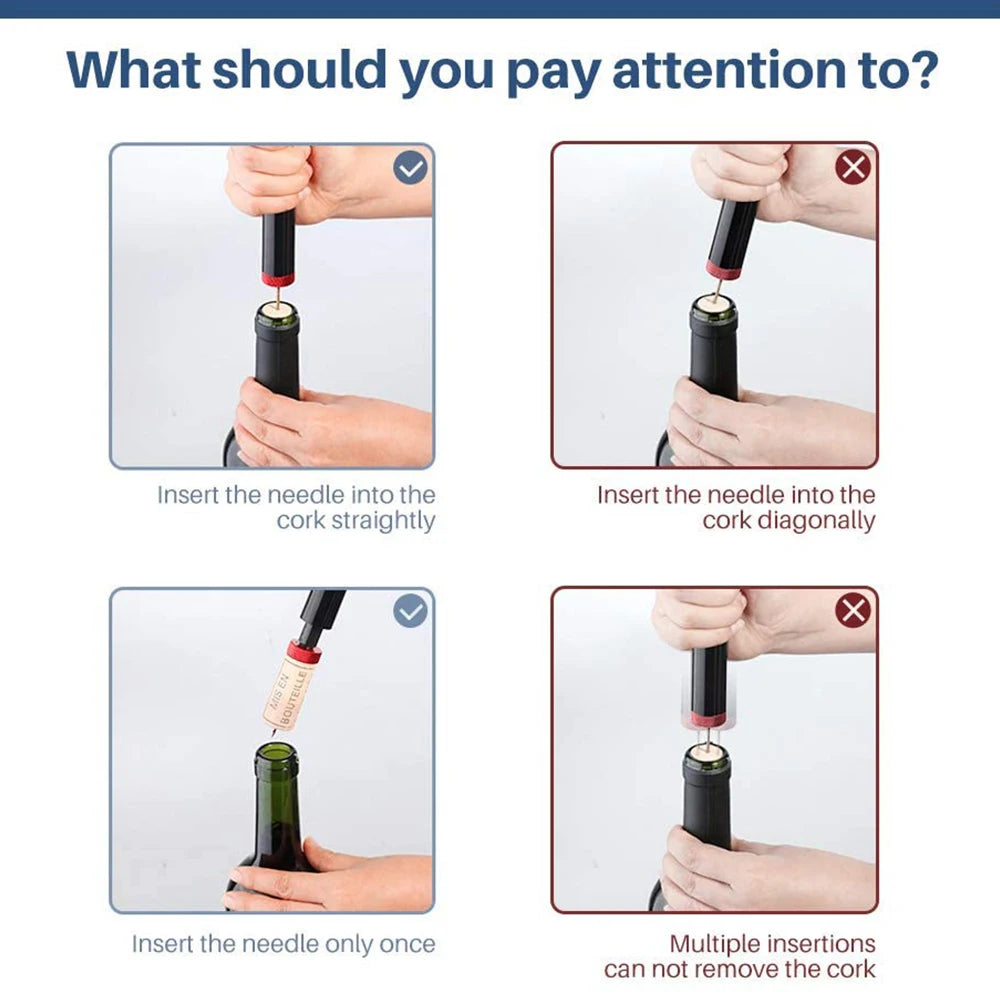 What should you pay attention to?

Insert the needle into the cork straightly

Insert the needle into the cork diagonally

MIS EN BOUTEILLE

Insert the needle only once

Multiple insertions can not remove the cork