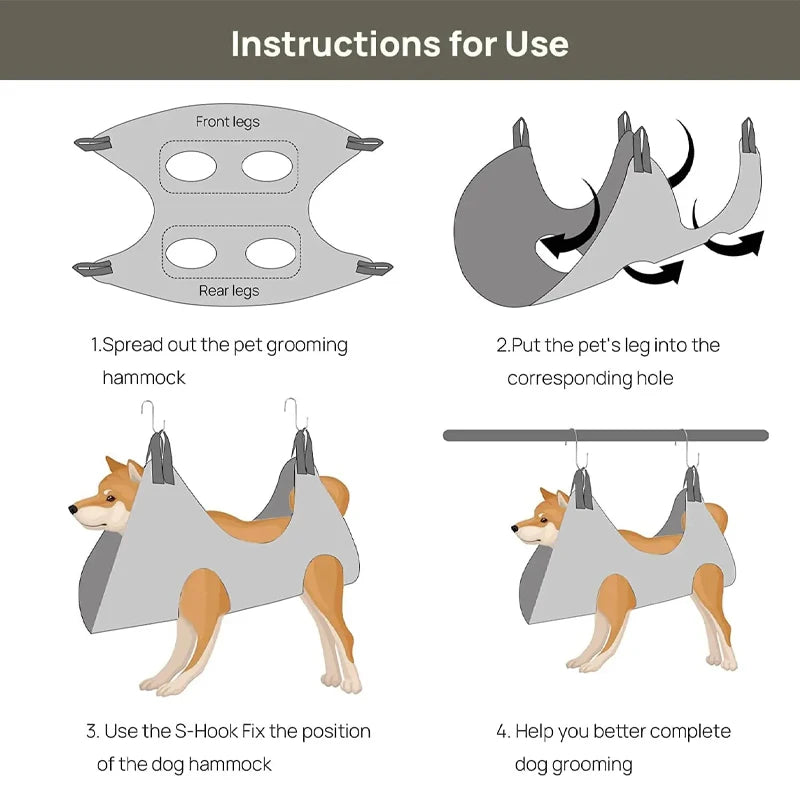 Instructions for Use

Front legs

Rear legs

1.Spread out the pet grooming hammock

2.Put the pet's leg into the corresponding hole

3. Use the S-Hook Fix the position of the dog hammock

4. Help you better complete dog grooming