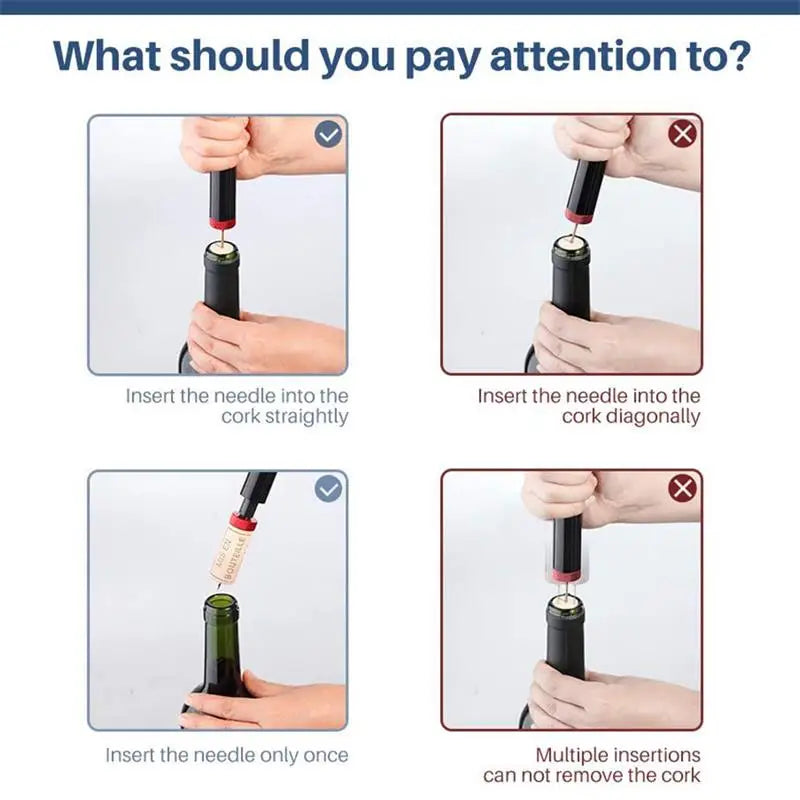 What should you pay attention to?

Insert the needle into the cork straightly

Insert the needle into the cork diagonally

MIS EN BOUTEILLE

Insert the needle only once

Multiple insertions can not remove the cork