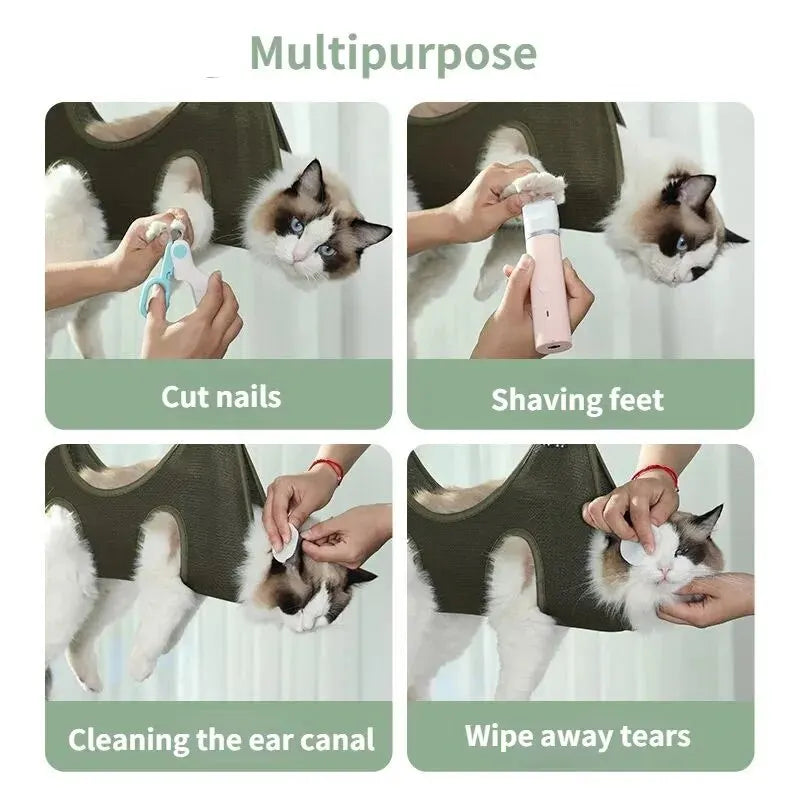 Multipurpose

Cut nails

Shaving feet

Cleaning the ear canal

Wipe away tears